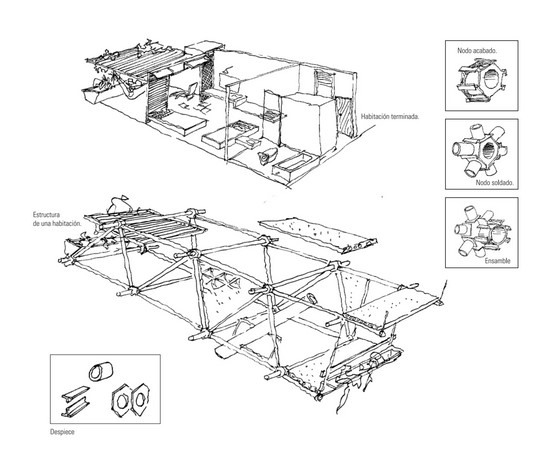 Nodo acabado.

Habitación terminada.

Nodo soldado.

Estructura de una habitación.

Ensamble

Despiece